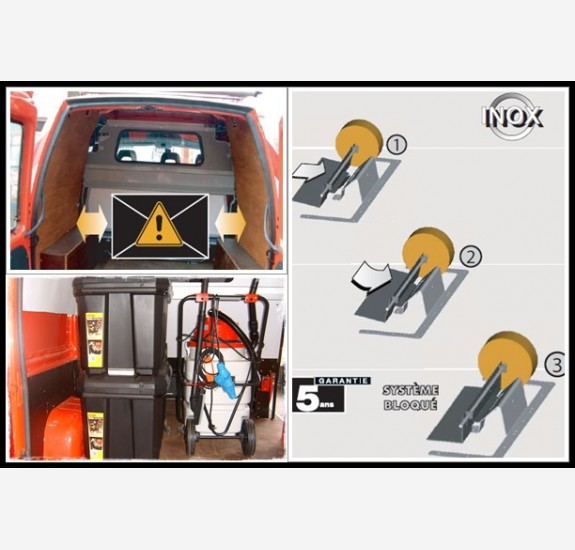 INOX

1

2

3

GARANTIE
5 ans

SYSTÈME BLOQUÉ