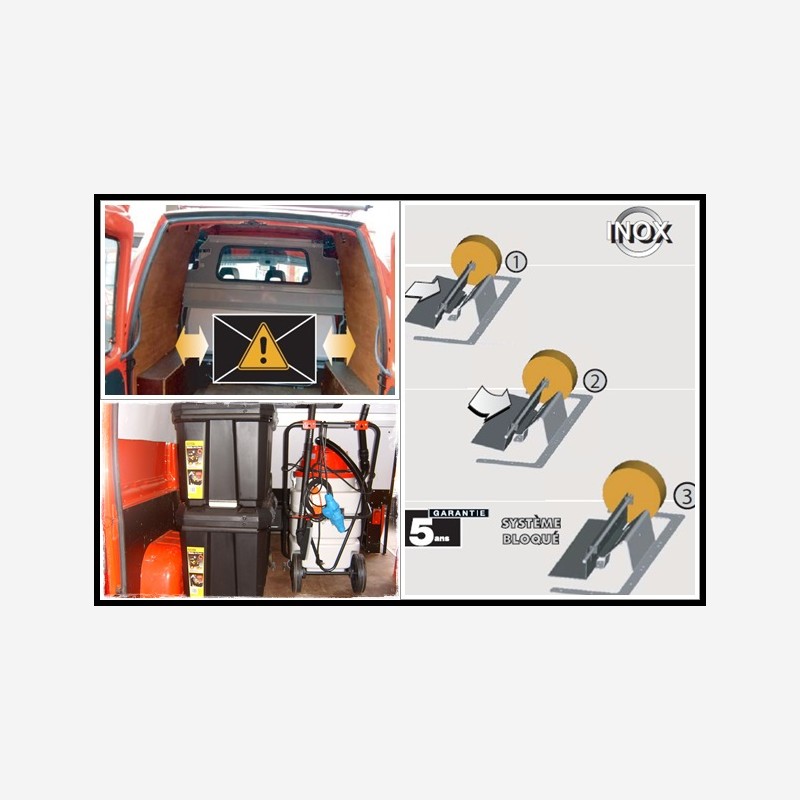 INOX

1

2

3

GARANTIE
5 ans

SYSTÈME
BLOQUÉ